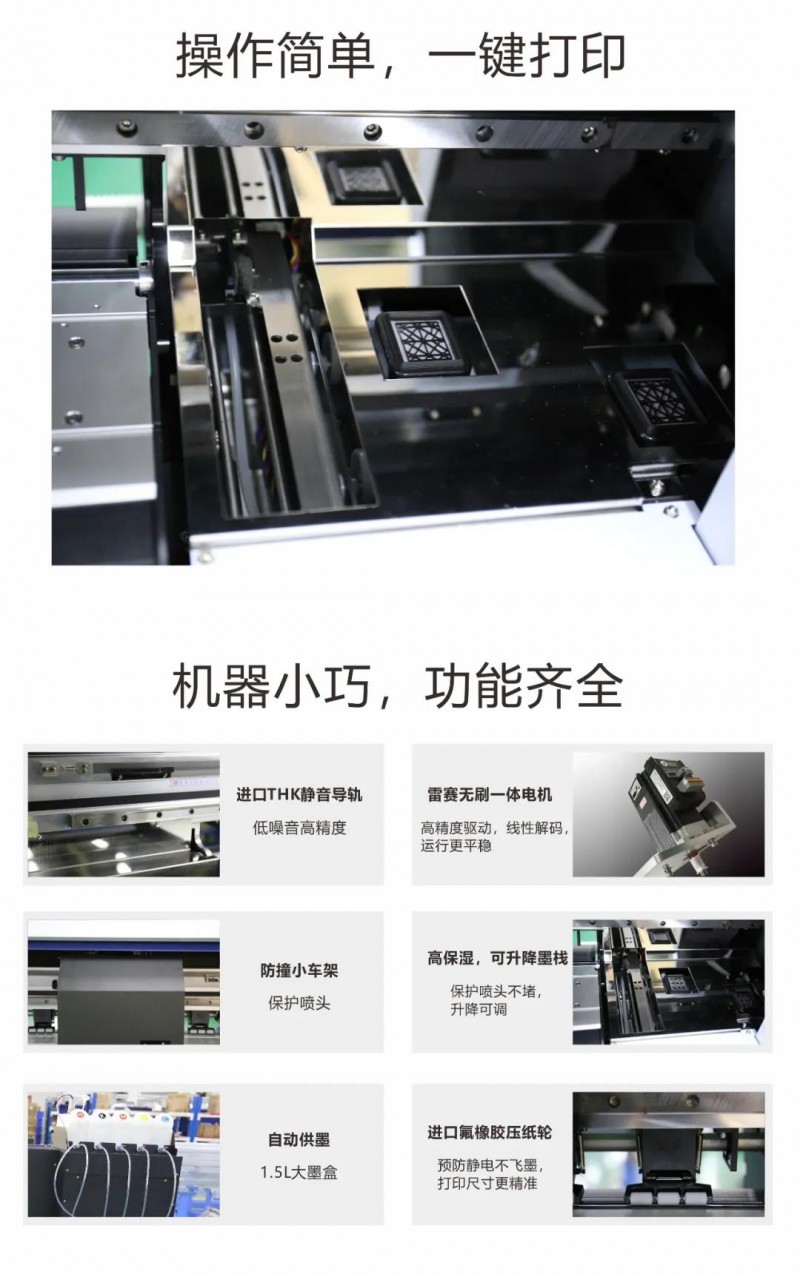 操作简单，一键打印

机器小巧，功能齐全

进口THK静音导轨
低噪音高精度

雷赛无刷一体电机
高精度驱动，线性解码，运行更平稳

防撞小车架
保护喷头

高保湿，可升降墨栈
保护喷头不堵，升降可调

自动供墨
1.5L大墨盒

进口氟橡胶压纸轮
预防静电不飞墨，打印尺寸更精准