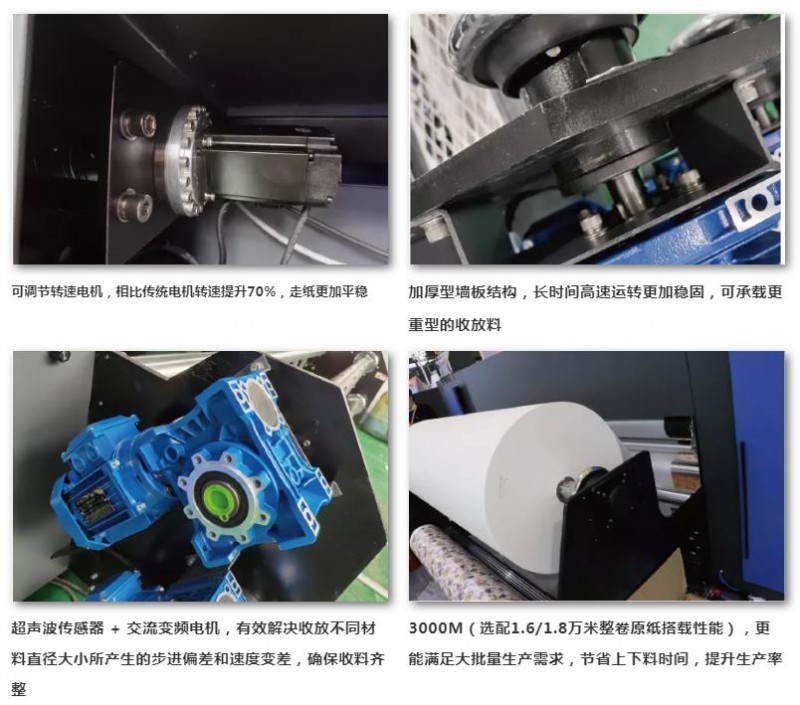 可调节转速电机，相比传统电机转速提升70%，走纸更加平稳

加厚型墙板结构，长时间高速运转更加稳固，可承载更重型的收放料

超声波传感器 + 交流变频电机，有效解决收放不同材料直径大小所产生的步进偏差和速度变差，确保收料齐整

3000M（选配1.6/1.8万米整卷原纸搭载性能），更能满足大批量生产需求，节省上下料时间，提升生产率