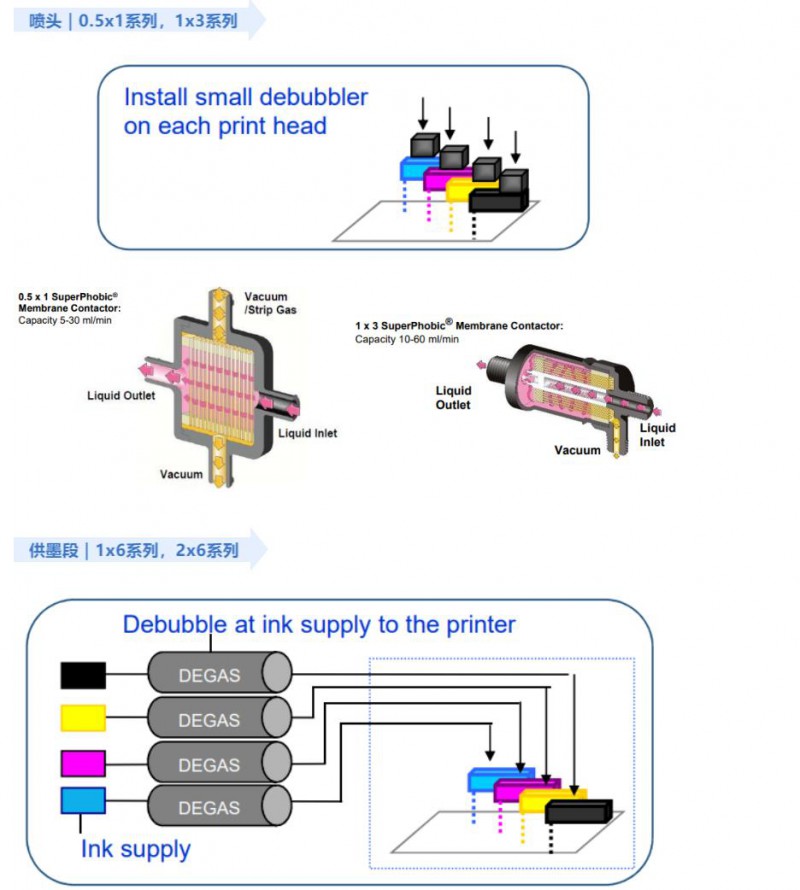 喷头 | 0.5x1系列，1x3系列

Install small debubbler on each print head

0.5 x 1 SuperPhobic® Membrane Contactor:
Capacity 5-30 ml/min

Vacuum /Strip Gas

Liquid Outlet

Liquid Inlet

Vacuum

1 x 3 SuperPhobic® Membrane Contactor:
Capacity 10-60 ml/min

Liquid Outlet

Liquid Inlet

Vacuum

供墨段 | 1x6系列，2x6系列

Debubble at ink supply to the printer

DEGAS

DEGAS

DEGAS

DEGAS

Ink supply